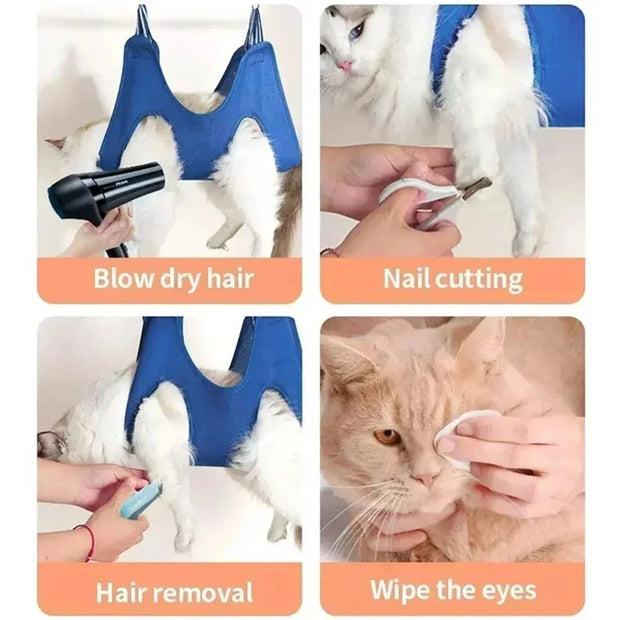 Blow dry hair

Nail cutting

Hair removal

Wipe the eyes