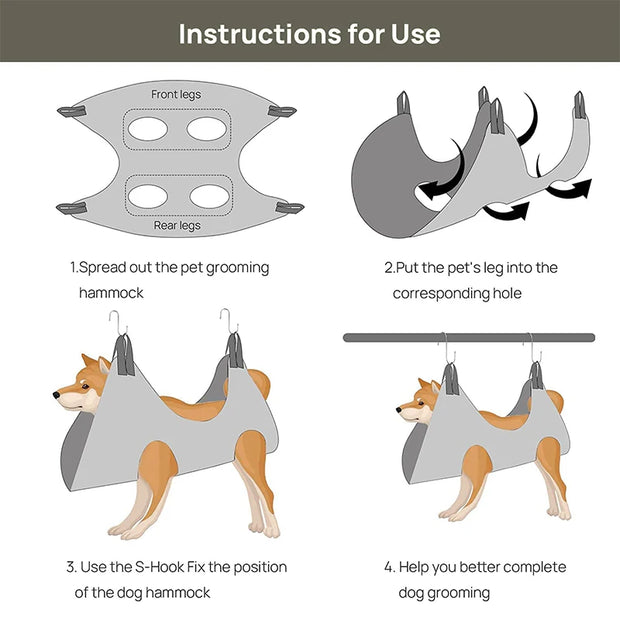 Instructions for Use

Front legs

Rear legs

1.Spread out the pet grooming hammock

2.Put the pet's leg into the corresponding hole

3. Use the S-Hook Fix the position of the dog hammock

4. Help you better complete dog grooming